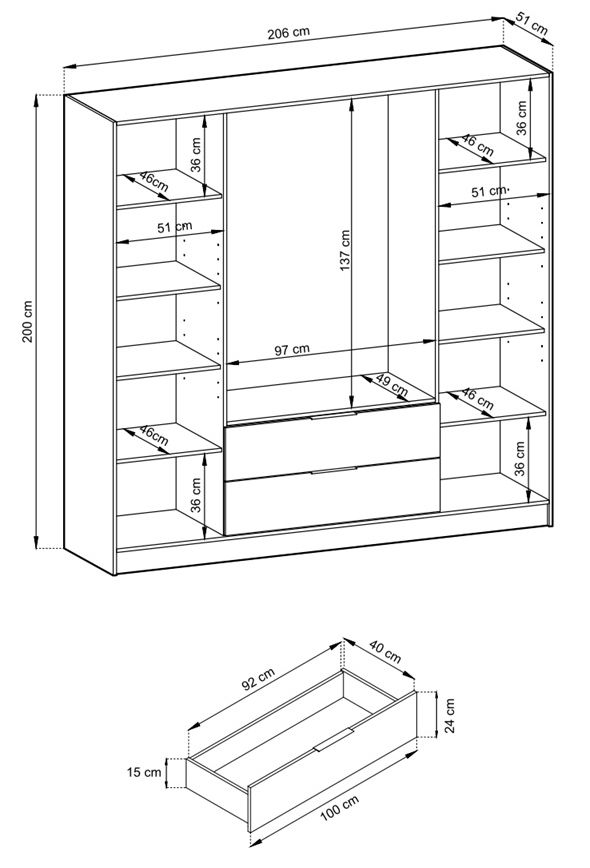 206 cm
51 cm
200 cm
36 cm
46cm
51 cm
46cm
36 cm
137 cm
97 cm
49 cm
36 cm
46 cm
51 cm
46 cm
36 cm
92 cm
40 cm
24 cm
15 cm
100 cm