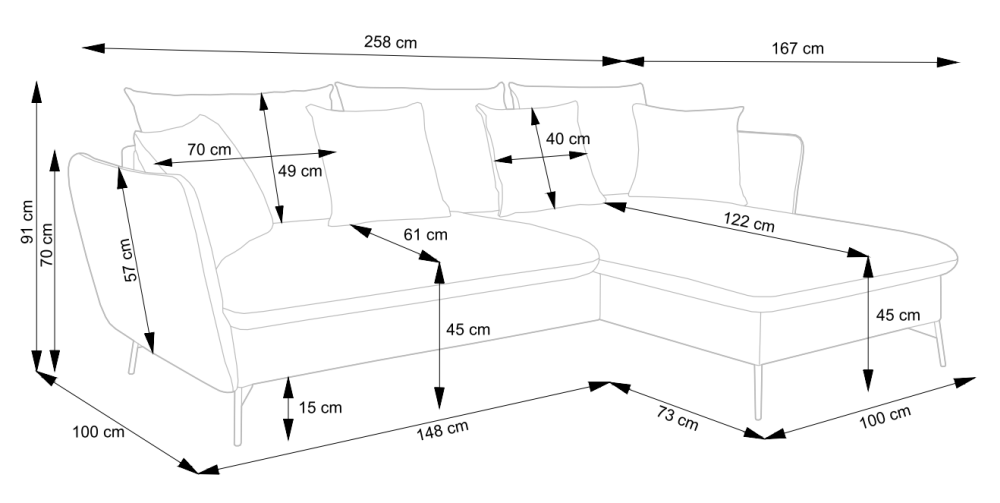 258 cm
167 cm
91 cm
70 cm
70 cm
49 cm
40 cm
57 cm
61 cm
122 cm
45 cm
45 cm
15 cm
100 cm
148 cm
73 cm
100 cm