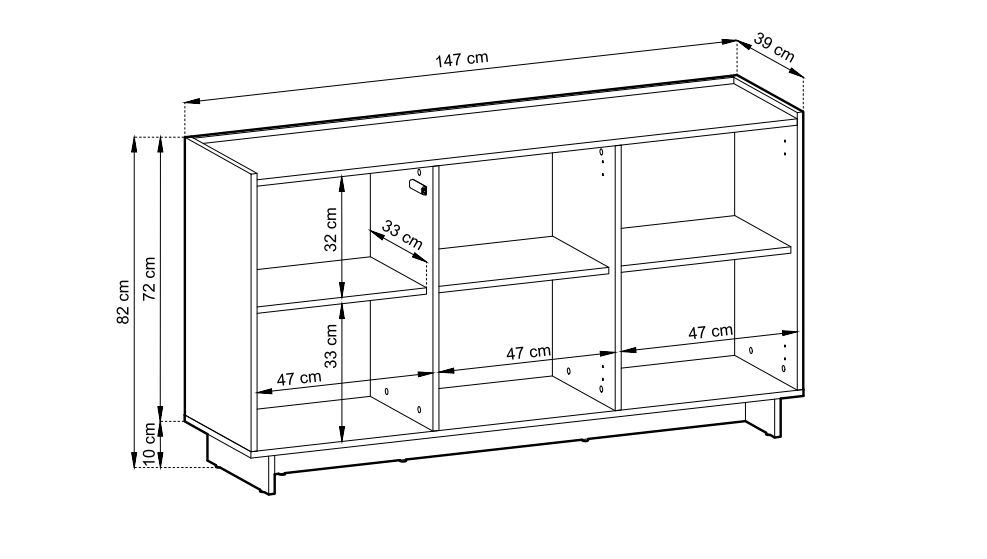 147 cm
39 cm
82 cm
72 cm
10 cm
32 cm
33 cm
33 cm
47 cm
47 cm
47 cm